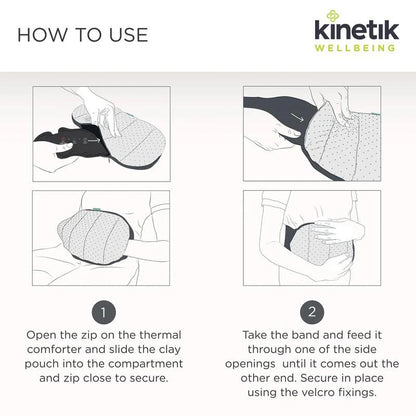 HOW TO USE

kinetik
WELLBEING

1

Open the zip on the thermal comforter and slide the clay pouch into the compartment and zip close to secure.

2

Take the band and feed it through one of the side openings  until it comes out the other end. Secure in place using the velcro fixings.