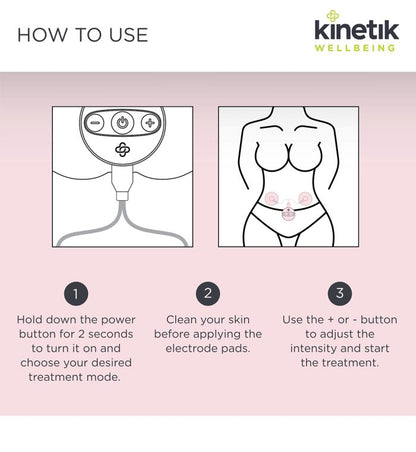 HOW TO USE

kinetik
WELLBEING

1
Hold down the power button for 2 seconds to turn it on and choose your desired treatment mode.

2
Clean your skin before applying the electrode pads.

3
Use the + or - button to adjust the intensity and start the treatment.