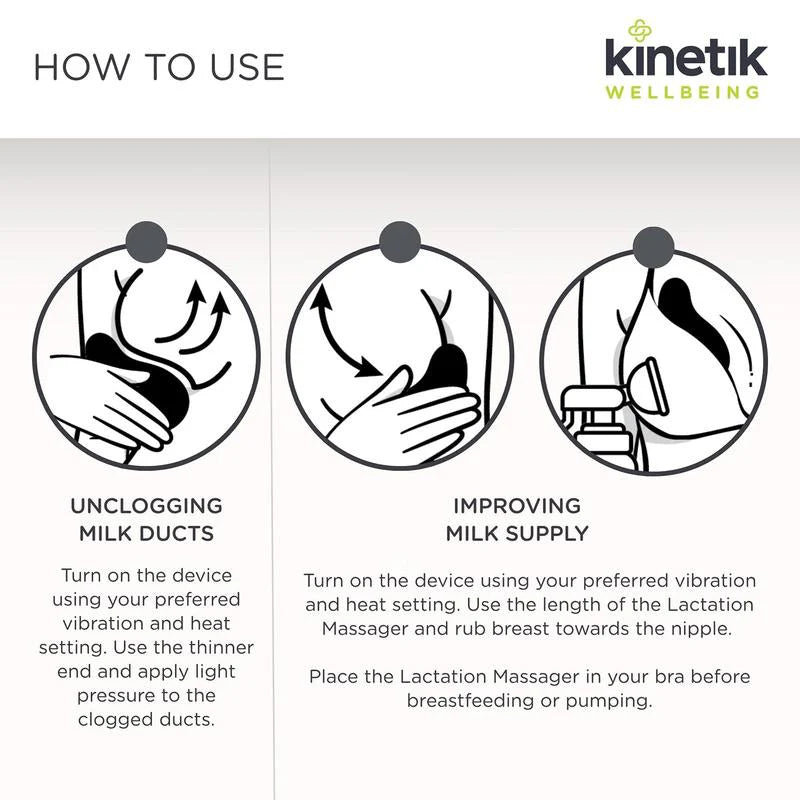 HOW TO USE

kinetik
WELLBEING

UNCLOGGING MILK DUCTS

Turn on the device using your preferred vibration and heat setting. Use the thinner end and apply light pressure to the clogged ducts.

IMPROVING MILK SUPPLY

Turn on the device using your preferred vibration and heat setting. Use the length of the Lactation Massager and rub breast towards the nipple.

Place the Lactation Massager in your bra before breastfeeding or pumping.