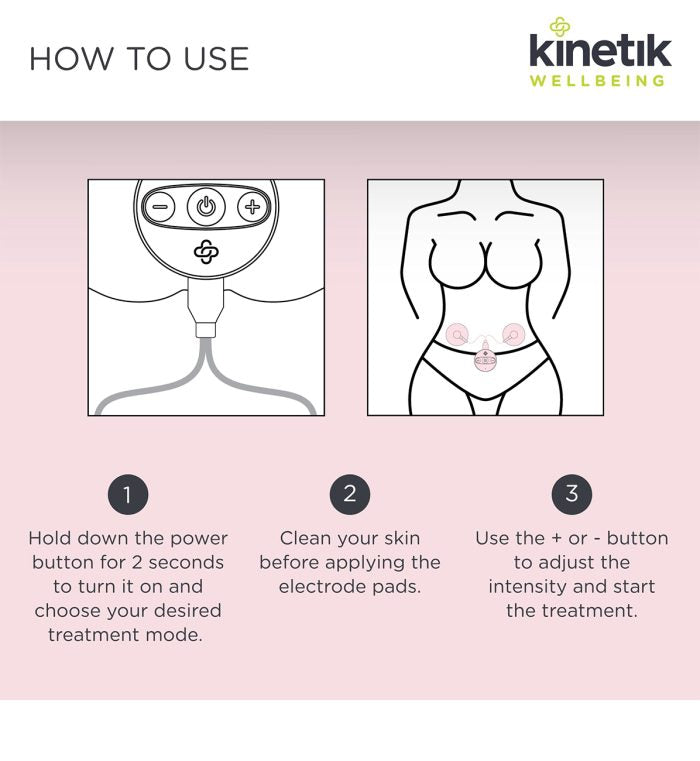 HOW TO USE

kinetik
WELLBEING

1
Hold down the power button for 2 seconds to turn it on and choose your desired treatment mode.

2
Clean your skin before applying the electrode pads.

3
Use the + or - button to adjust the intensity and start the treatment.